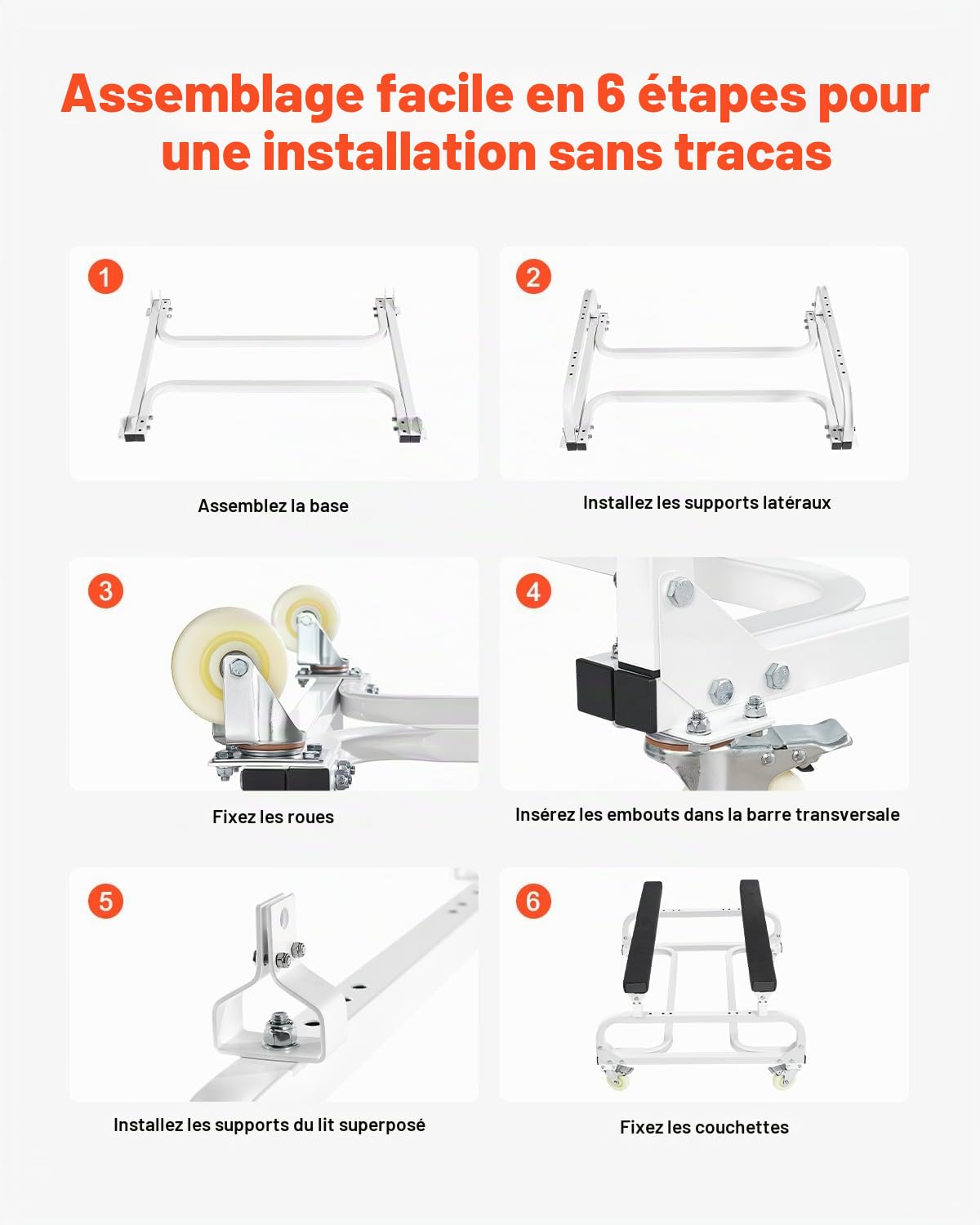 Assemblage facile en 6 étapes pour une installation sans tracas

1

Assemblez la base

2

Installez les supports latéraux

3

Fixez les roues

4

Insérez les embouts dans la barre transversale

5

Installez les supports du lit superposé

6

Fixez les couchettes